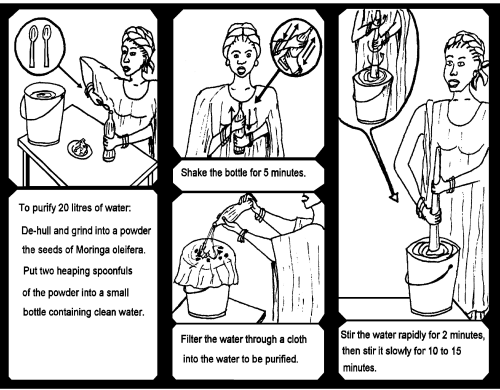 To purify 20 litres of water:
De-hull and grind into a powder the seeds of Moringa oleifera. Put two heaping spoonfuls of the powder into a small bottle containing clean water.

Shake the bottle for 5 minutes.

Filter the water through a cloth into the water to be purified.

Stir the water rapidly for 2 minutes, then stir it slowly for 10 to 15 minutes.