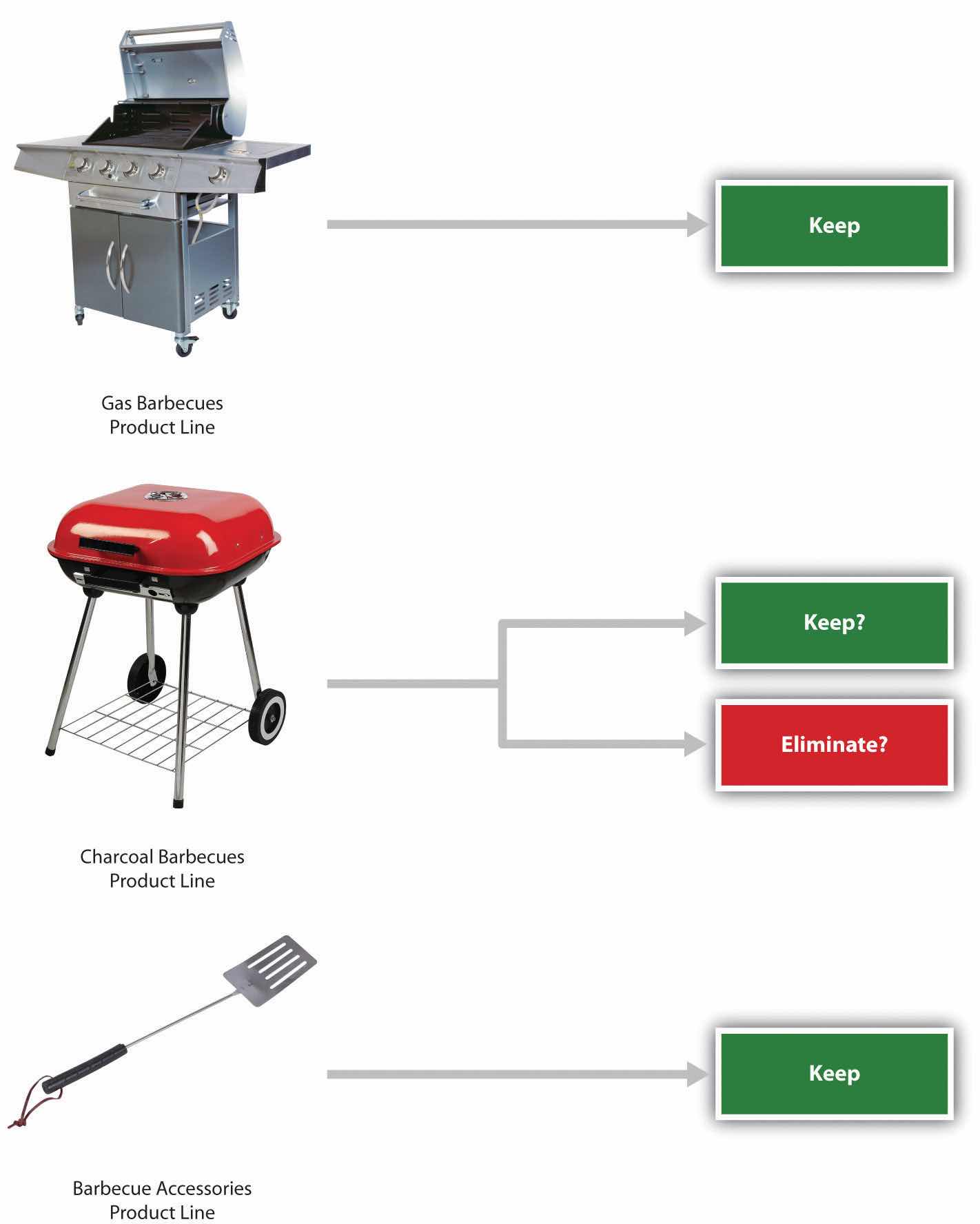 Keep

Gas Barbecues
Product Line

Keep?

Eliminate?

Charcoal Barbecues
Product Line

Keep

Barbecue Accessories
Product Line